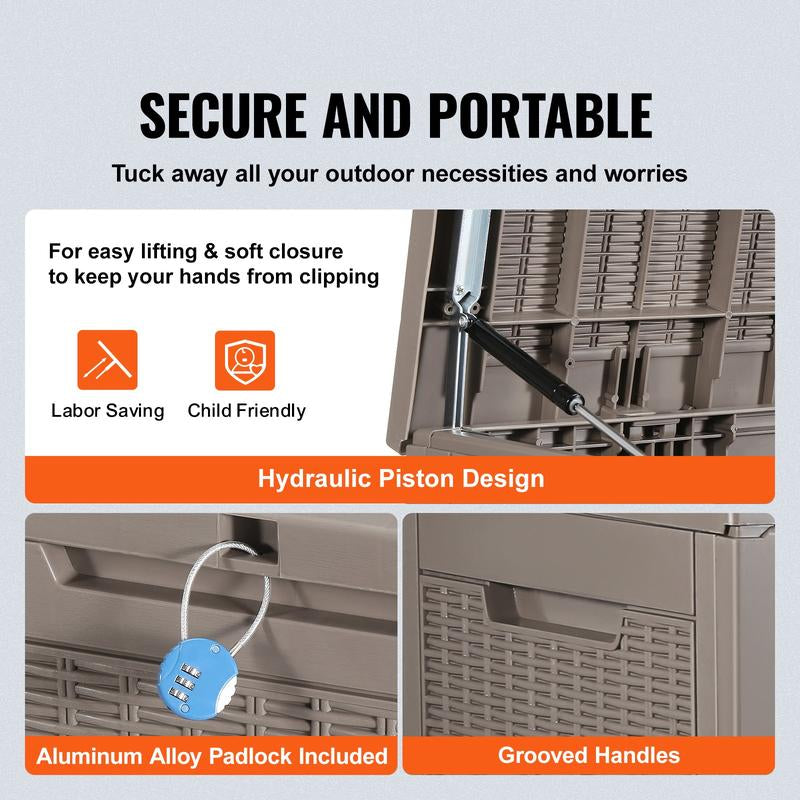 SECURE AND PORTABLE

Tuck away all your outdoor necessities and worries

For easy lifting & soft closure to keep your hands from clipping

Labor Saving

Child Friendly

Hydraulic Piston Design

Aluminum Alloy Padlock Included

Grooved Handles