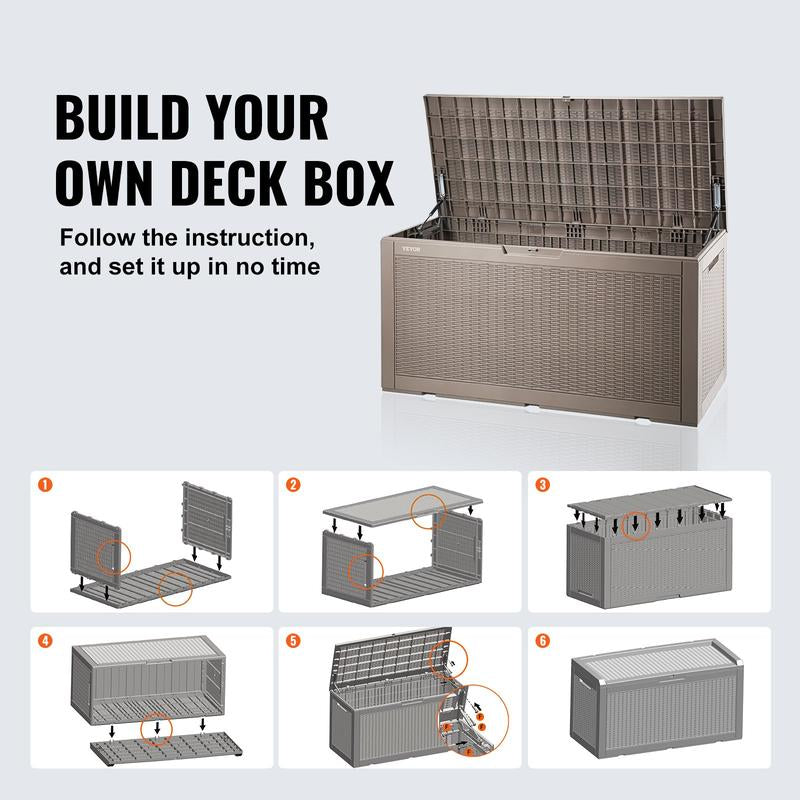 BUILD YOUR OWN DECK BOX

Follow the instruction, and set it up in no time

VEVOR

1

2

3

4

5

6