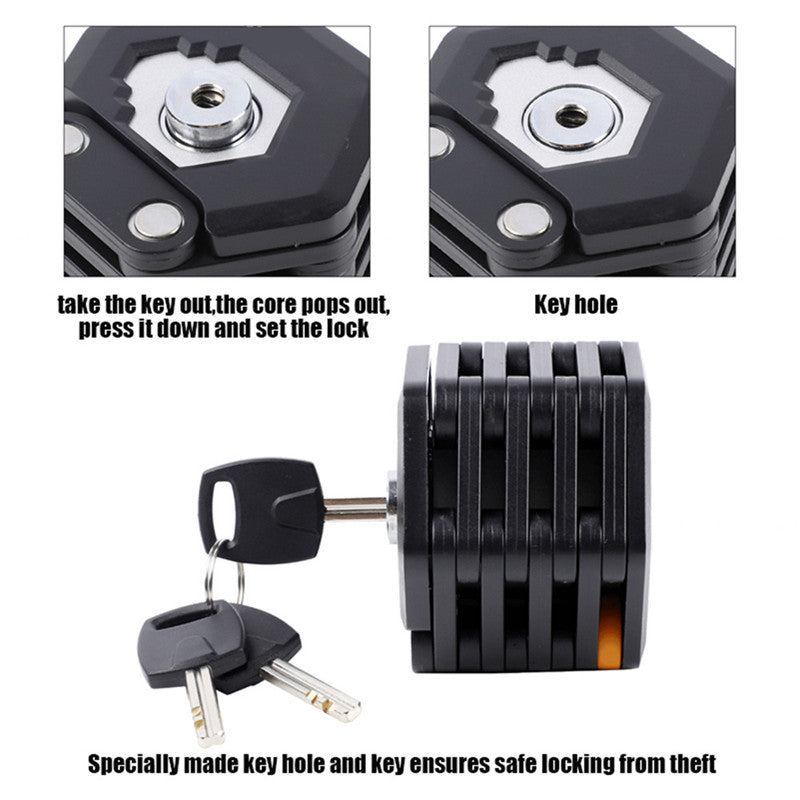 take the key out,the core pops out, press it down and set the lock

Key hole

Specially made key hole and key ensures safe locking from theft