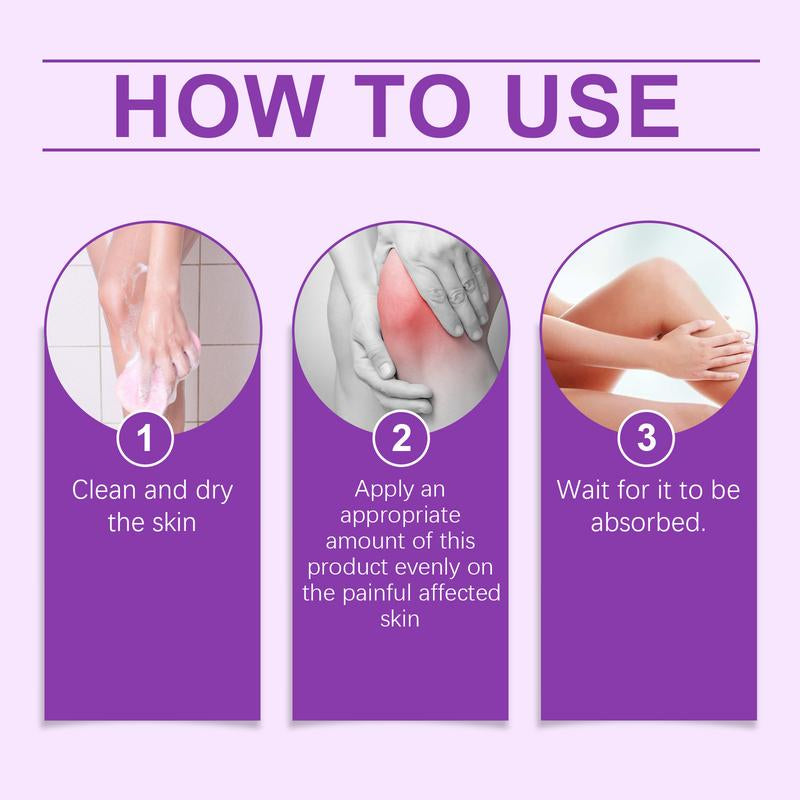 HOW TO USE

1
Clean and dry the skin

2
Apply an appropriate amount of this product evenly on the painful affected skin

3
Wait for it to be absorbed.